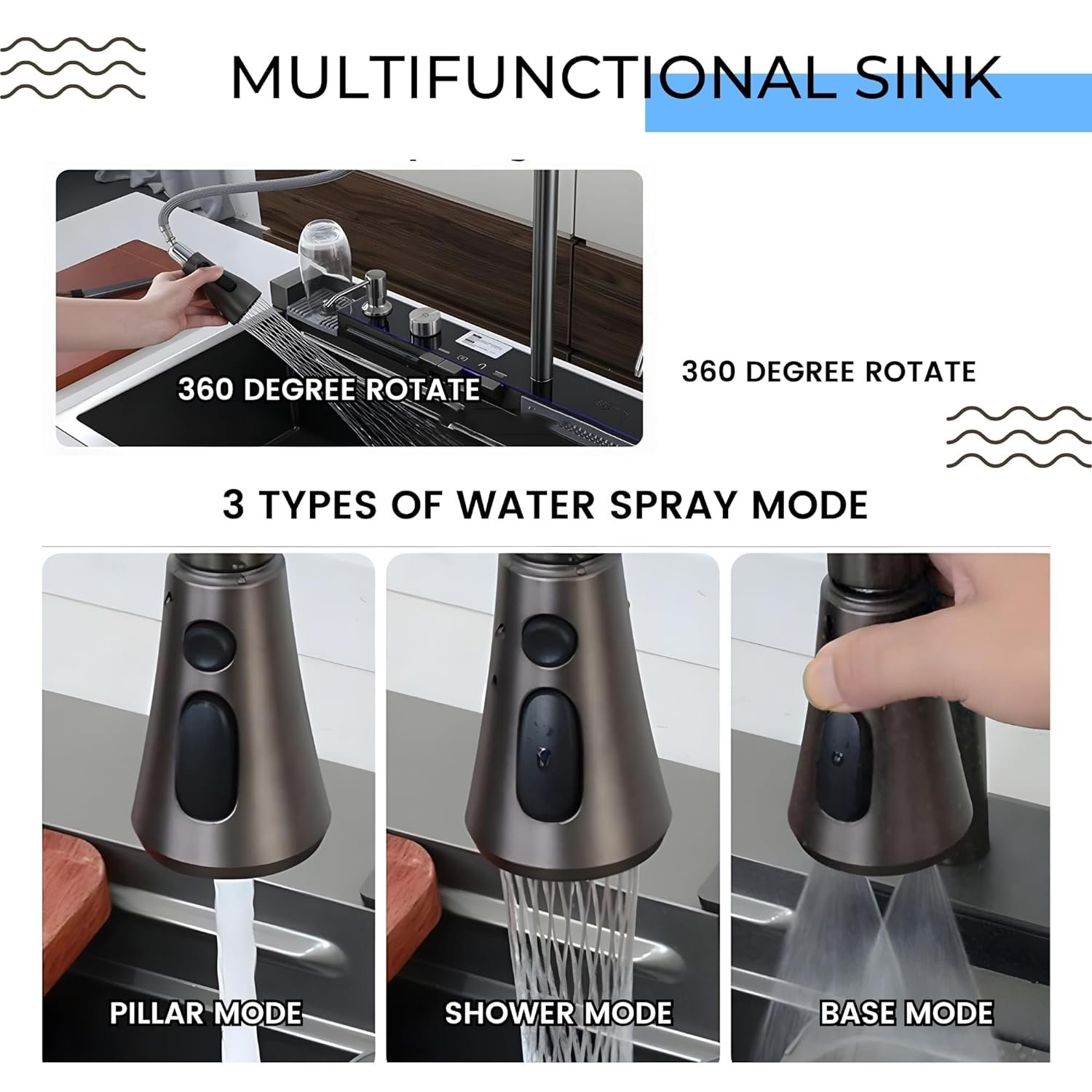 MULTIFUNCTIONAL SINK

360 DEGREE ROTATE

360 DEGREE ROTATE

3 TYPES OF WATER SPRAY MODE

PILLAR MODE

SHOWER MODE

BASE MODE